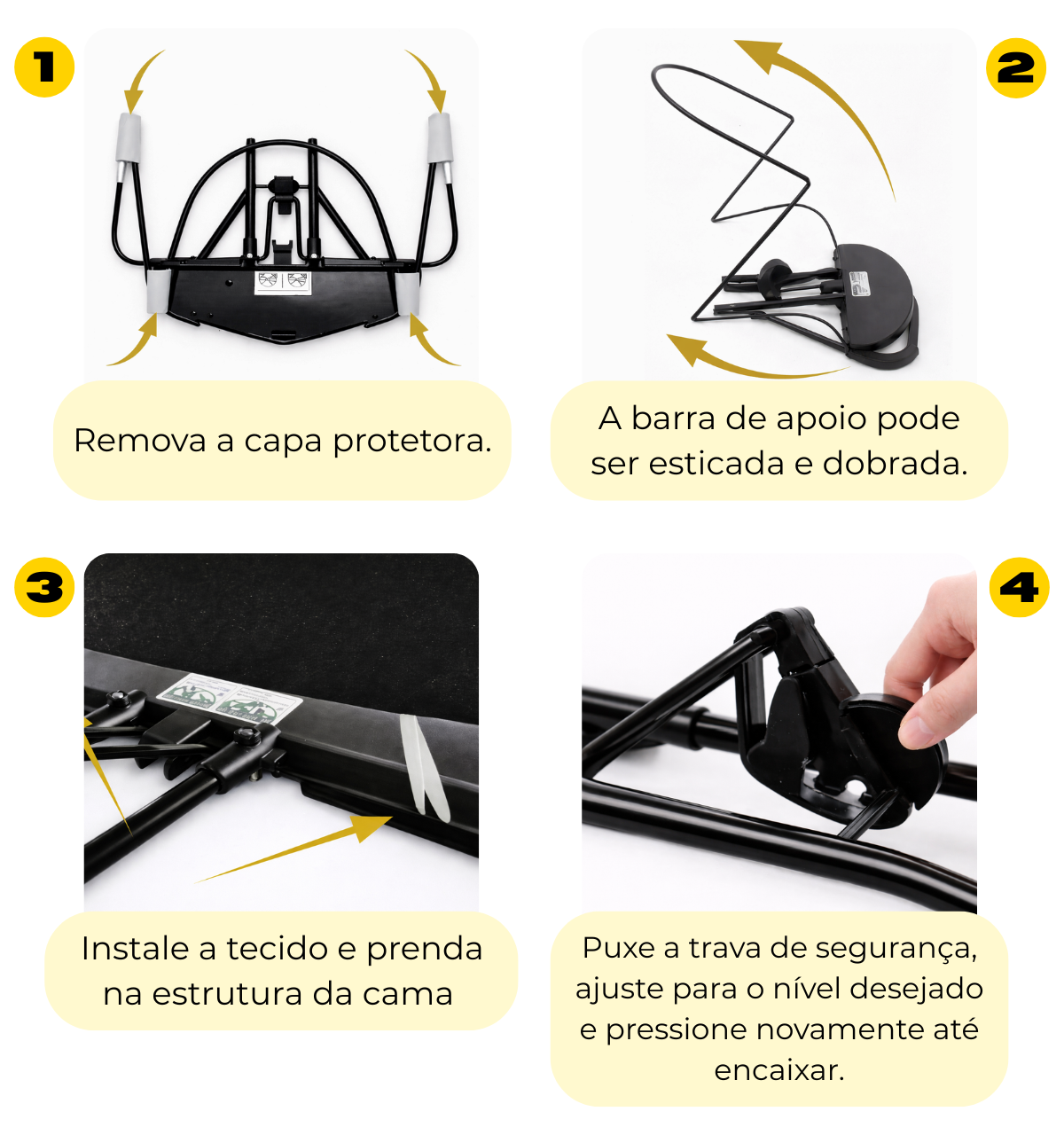 1

Remova a capa protetora.

2

A barra de apoio pode ser esticada e dobrada.

3

Instale a tecido e prenda na estrutura da cama

4

Puxe a trava de segurança, ajuste para o nível desejado e pressione novamente até encaixar.