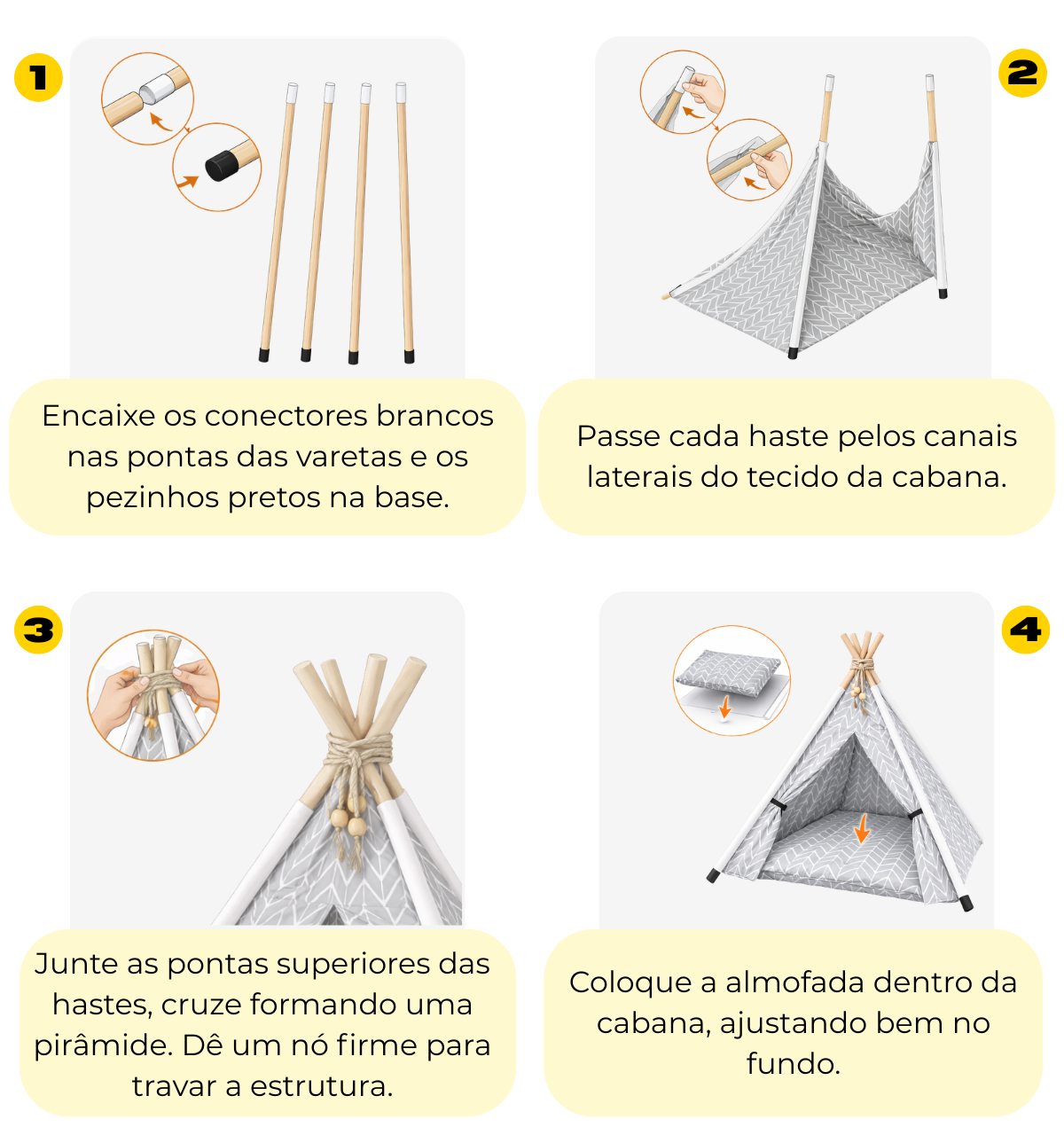 1

Encaixe os conectores brancos nas pontas das varetas e os pezinhos pretos na base.

2

Passe cada haste pelos canais laterais do tecido da cabana.

3

Junte as pontas superiores das hastes, cruze formando uma pirâmide. Dê um nó firme para travar a estrutura.

4

Coloque a almofada dentro da cabana, ajustando bem no fundo.