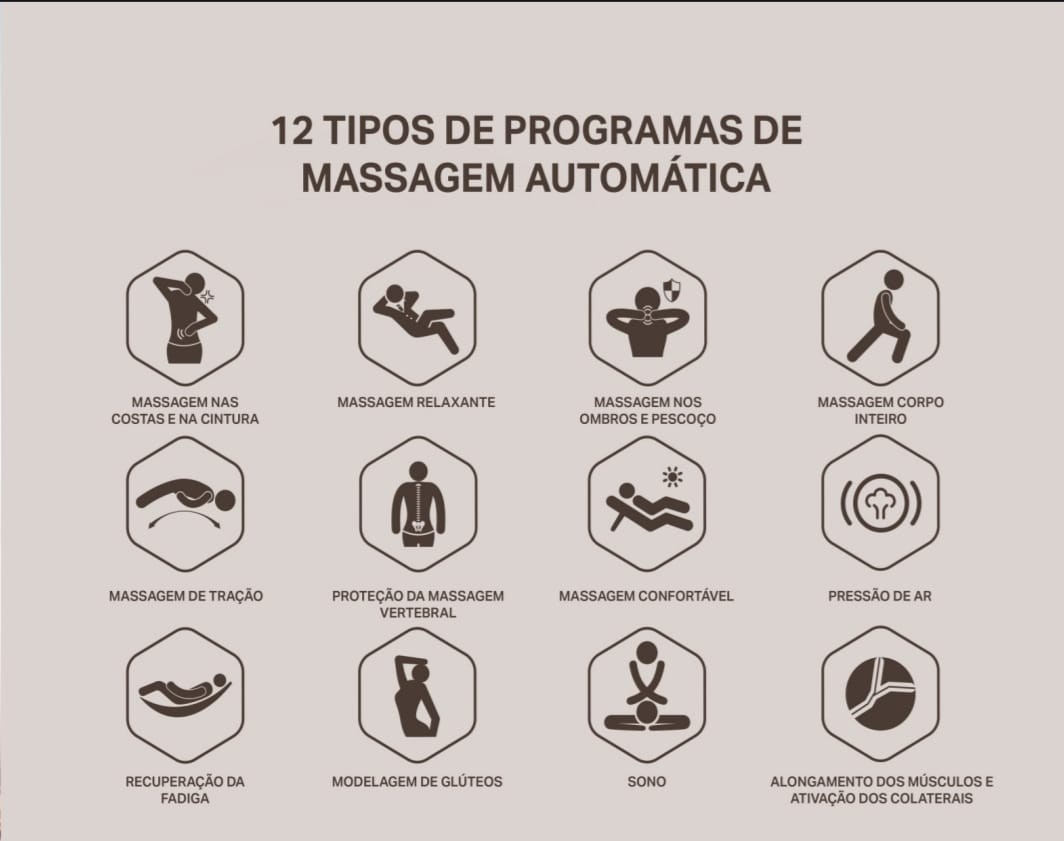 12 TIPOS DE PROGRAMAS DE MASSAGEM AUTOMÁTICA

MASSAGEM NAS COSTAS E NA CINTURA

MASSAGEM RELAXANTE

MASSAGEM NOS OMBROS E PESCOÇO

MASSAGEM CORPO INTEIRO

MASSAGEM DE TRAÇÃO

PROTEÇÃO DA MASSAGEM VERTEBRAL

MASSAGEM CONFORTÁVEL

PRESSÃO DE AR

RECUPERAÇÃO DA FADIGA

MODELAGEM DE GLÚTEOS

SONO

ALONGAMENTO DOS MÚSCULOS E ATIVAÇÃO DOS COLATERAIS