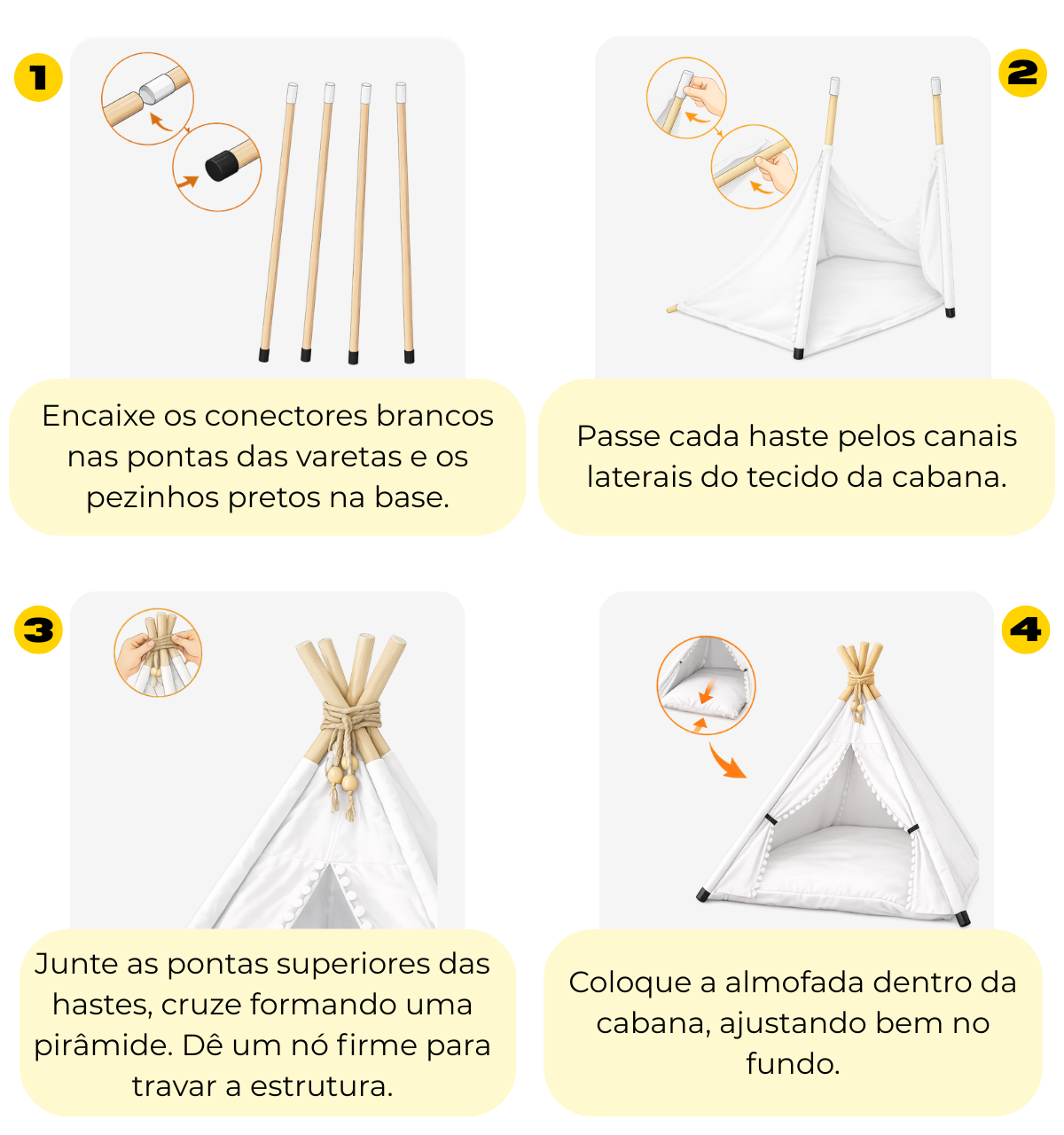 1

Encaixe os conectores brancos nas pontas das varetas e os pezinhos pretos na base.

2

Passe cada haste pelos canais laterais do tecido da cabana.

3

Junte as pontas superiores das hastes, cruze formando uma pirâmide. Dê um nó firme para travar a estrutura.

4

Coloque a almofada dentro da cabana, ajustando bem no fundo.