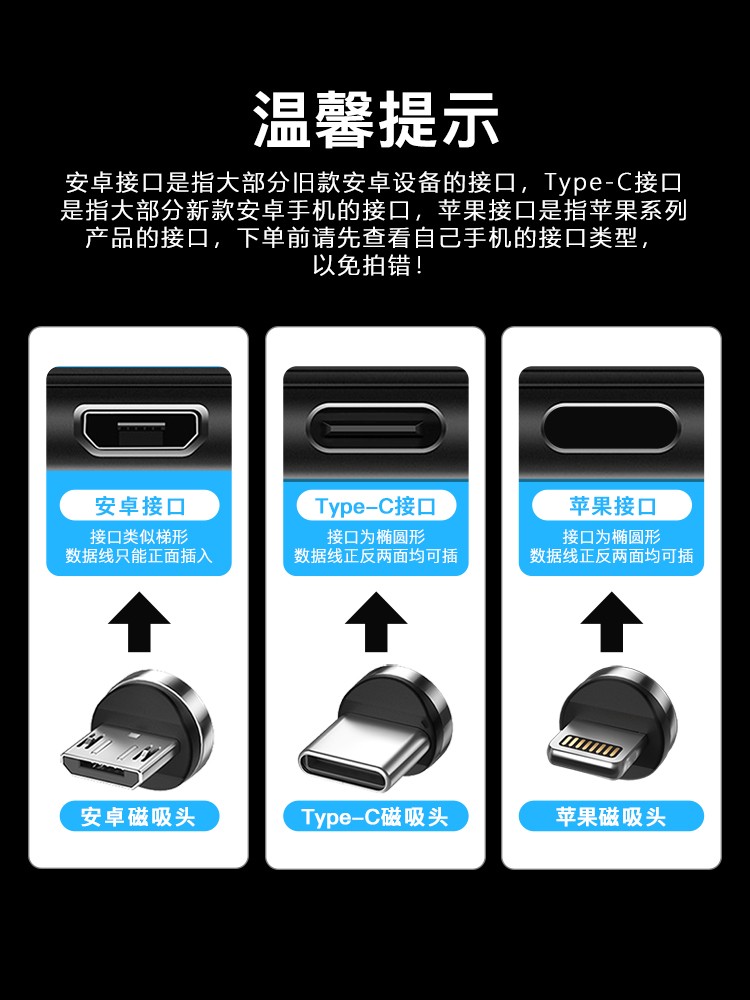 温馨提示

安卓接口是指大部分旧款安卓设备的接口，Type-C接口是指大部分新款安卓手机的接口，苹果接口是指苹果系列产品的接口，下单前请先查看自己手机的接口类型，以免拍错！

安卓接口
接口类似梯形
数据线只能正面插入

安卓磁吸头

Type-C接口
接口为椭圆形
数据线正反两面均可插

Type-C磁吸头

苹果接口
接口为椭圆形
数据线正反两面均可插

苹果磁吸头